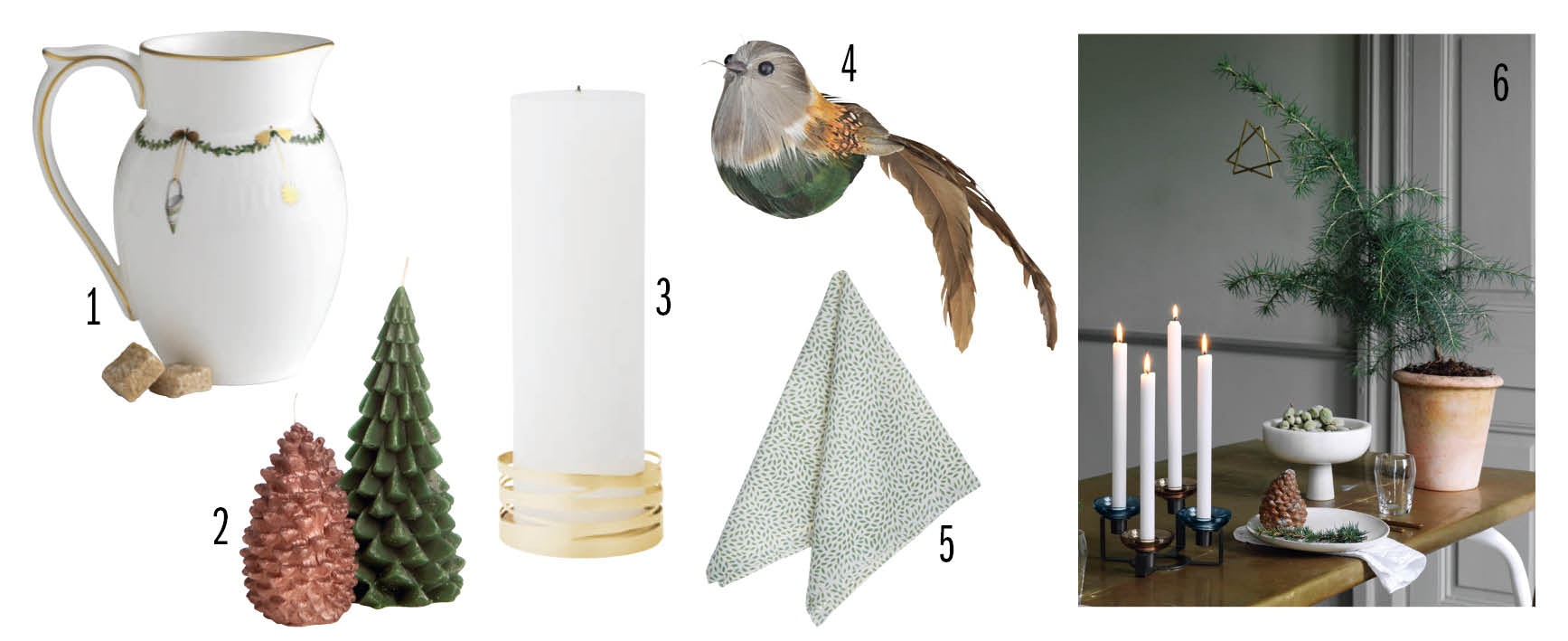 1

2

3

4

5

6